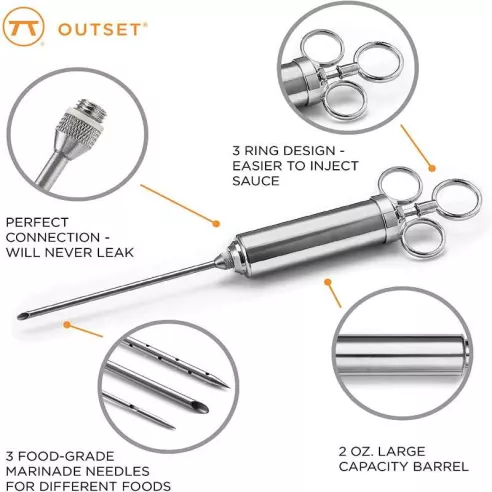 OUTSET®

3 RING DESIGN - EASIER TO INJECT SAUCE

PERFECT CONNECTION - WILL NEVER LEAK

3 FOOD-GRADE MARINADE NEEDLES FOR DIFFERENT FOODS

2 OZ. LARGE CAPACITY BARREL