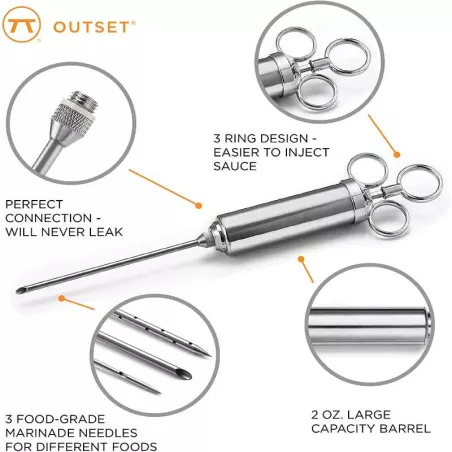 OUTSET®

3 RING DESIGN - EASIER TO INJECT SAUCE

PERFECT CONNECTION - WILL NEVER LEAK

3 FOOD-GRADE MARINADE NEEDLES FOR DIFFERENT FOODS

2 OZ. LARGE CAPACITY BARREL