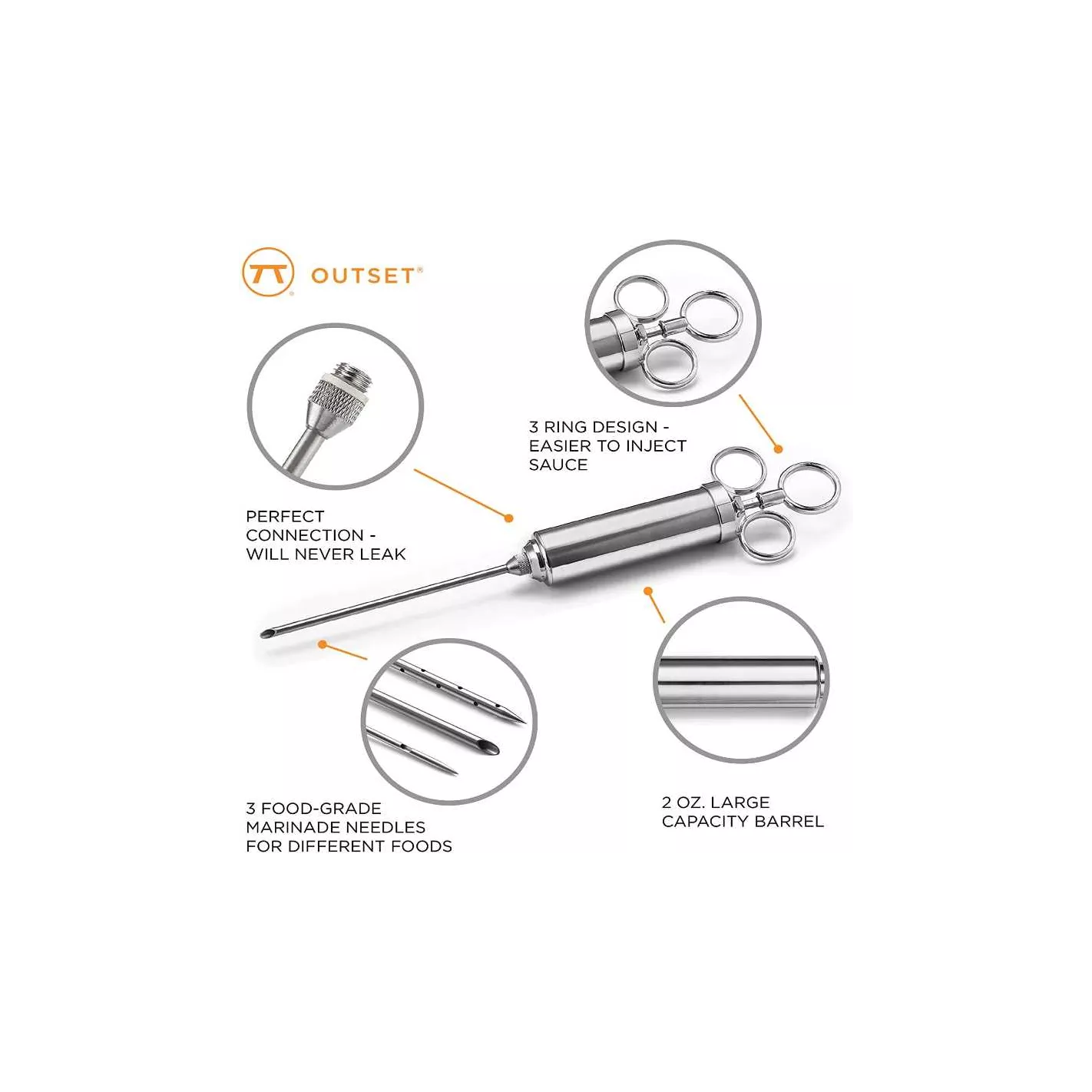 OUTSET®

3 RING DESIGN - EASIER TO INJECT SAUCE

PERFECT CONNECTION - WILL NEVER LEAK

3 FOOD-GRADE MARINADE NEEDLES FOR DIFFERENT FOODS

2 OZ. LARGE CAPACITY BARREL